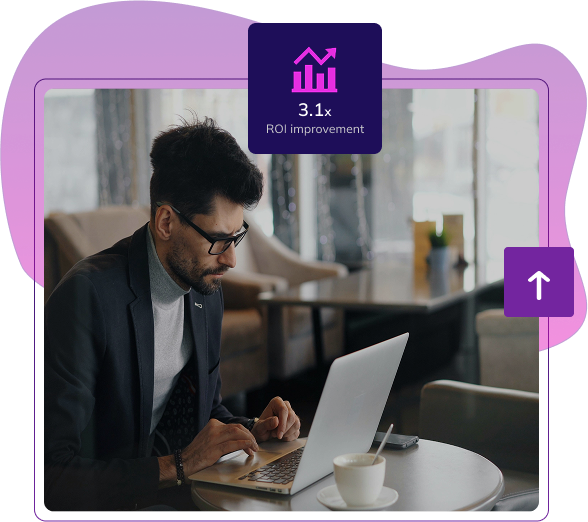 3.1x
ROI improvement